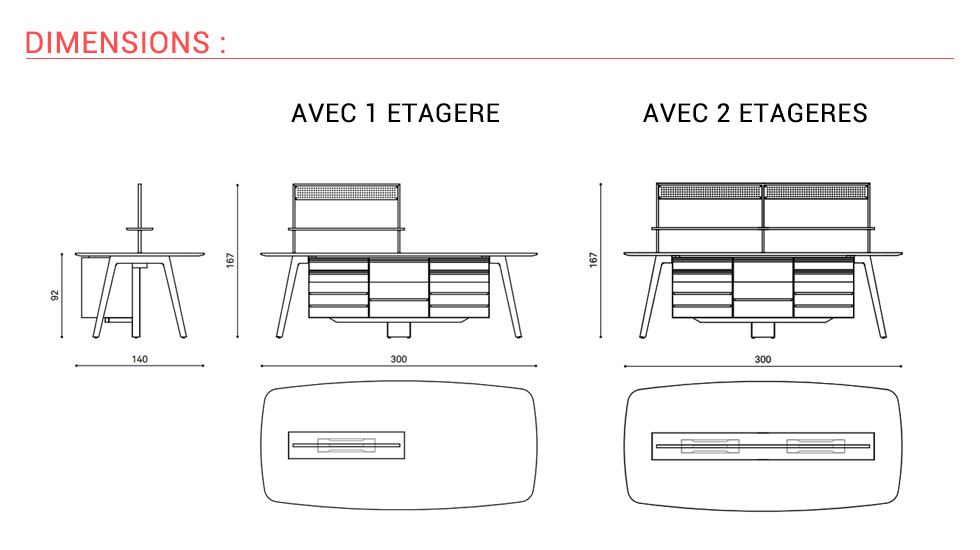 DIMENSIONS :

AVEC 1 ETAGERE

AVEC 2 ETAGERES

92

140

167

300

167

300