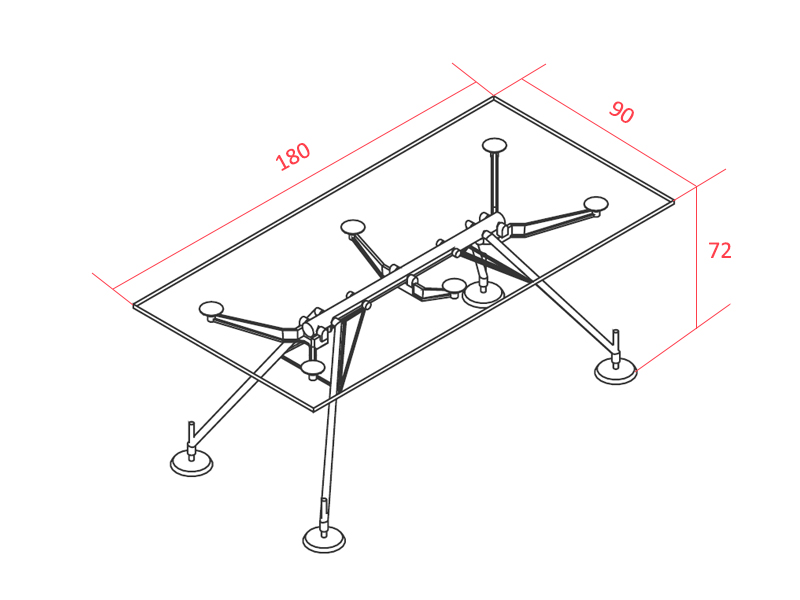 180
90
72