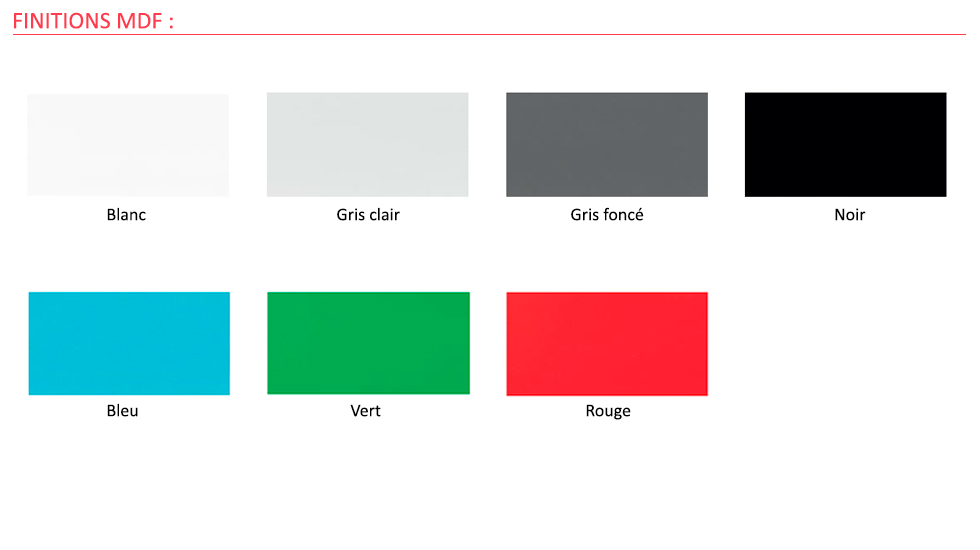 FINITIONS MDF :

Blanc

Gris clair

Gris foncé

Noir

Bleu

Vert

Rouge