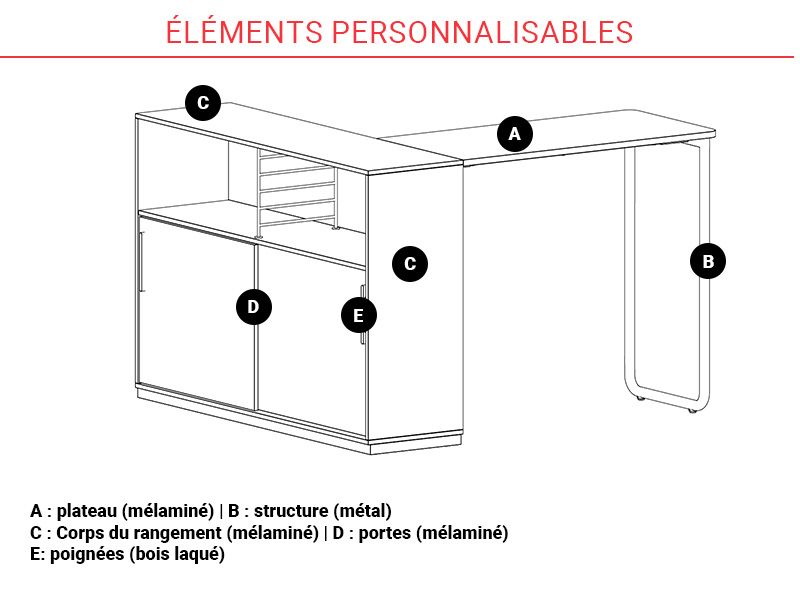 ÉLÉMENTS PERSONNALISABLES

C

A

C

B

D

E

A : plateau (mélaminé) | B : structure (métal)
C : Corps du rangement (mélaminé) | D : portes (mélaminé)
E: poignées (bois laqué)