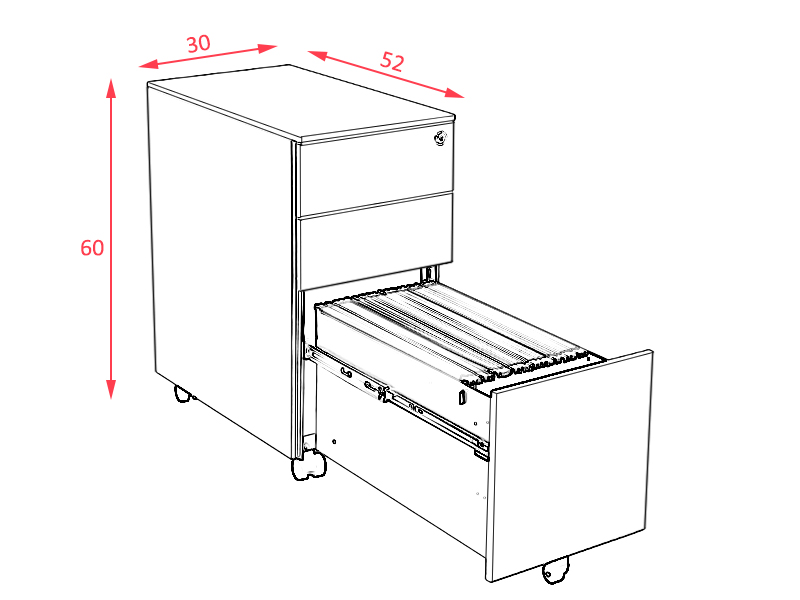 30
52
60