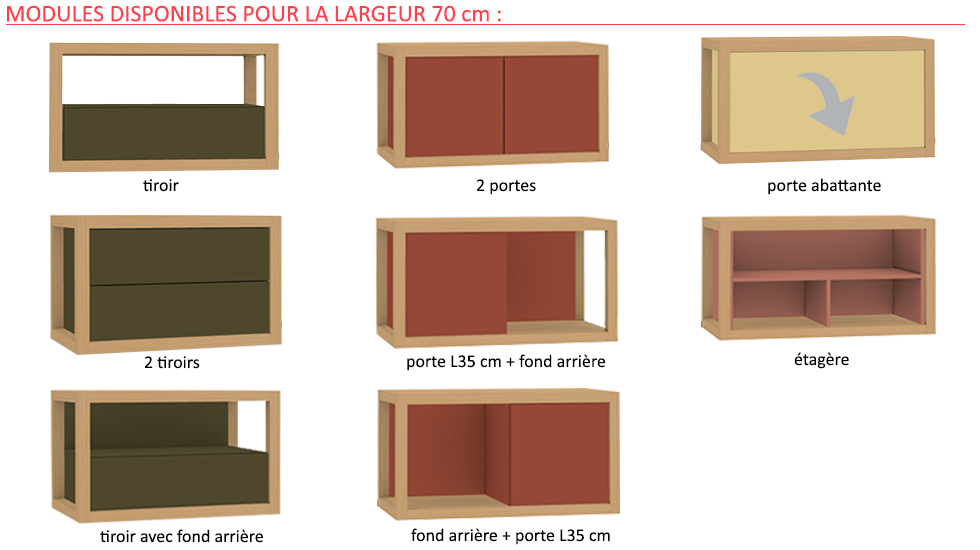 MODULES DISPONIBLES POUR LA LARGEUR 70 cm :

tiroir

2 portes

porte abattante

2 tiroirs

porte L35 cm + fond arrière

étagère

tiroir avec fond arrière

fond arrière + porte L35 cm