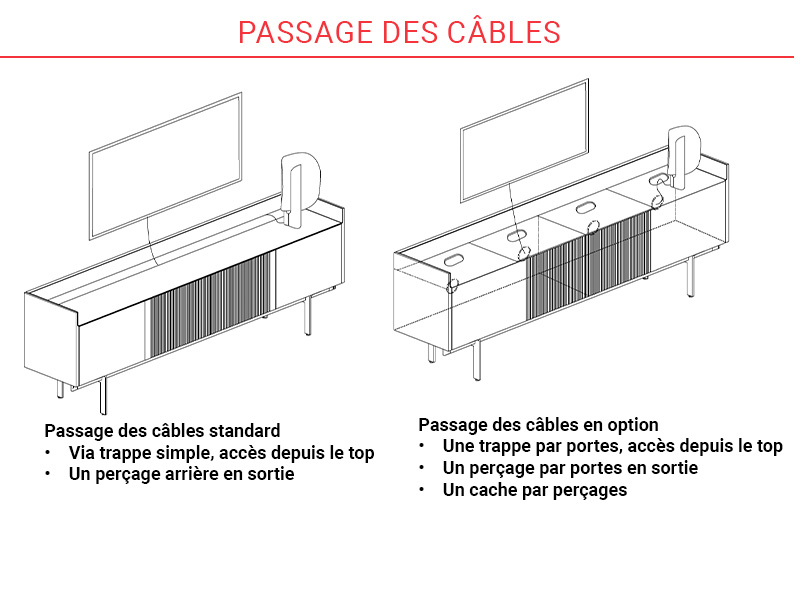 PASSAGE DES CÂBLES

Passage des câbles standard
• Via trappe simple, accès depuis le top
• Un perçage arrière en sortie

Passage des câbles en option
• Une trappe par portes, accès depuis le top
• Un perçage par portes en sortie
• Un cache par perçages