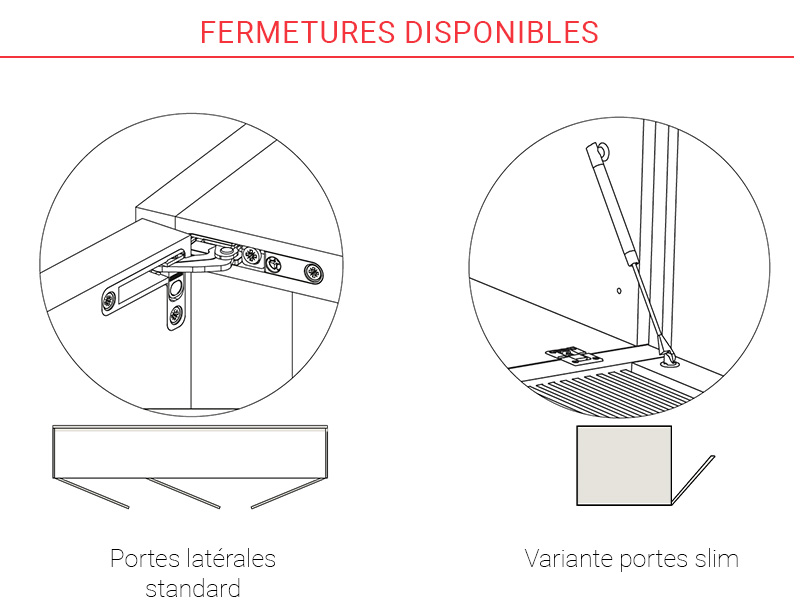 FERMETURES DISPONIBLES

Portes latérales standard

Variante portes slim