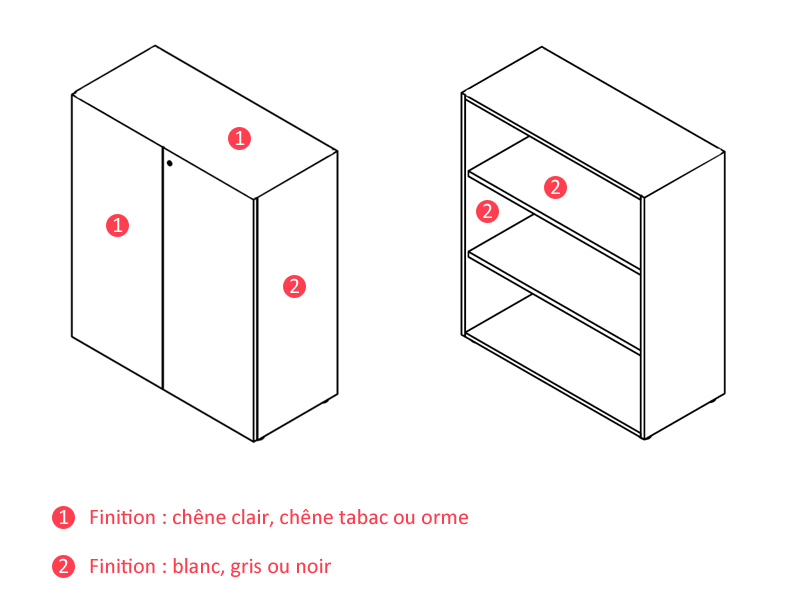 1
1
2
2
2

1 Finition : chêne clair, chêne tabac ou orme

2 Finition : blanc, gris ou noir