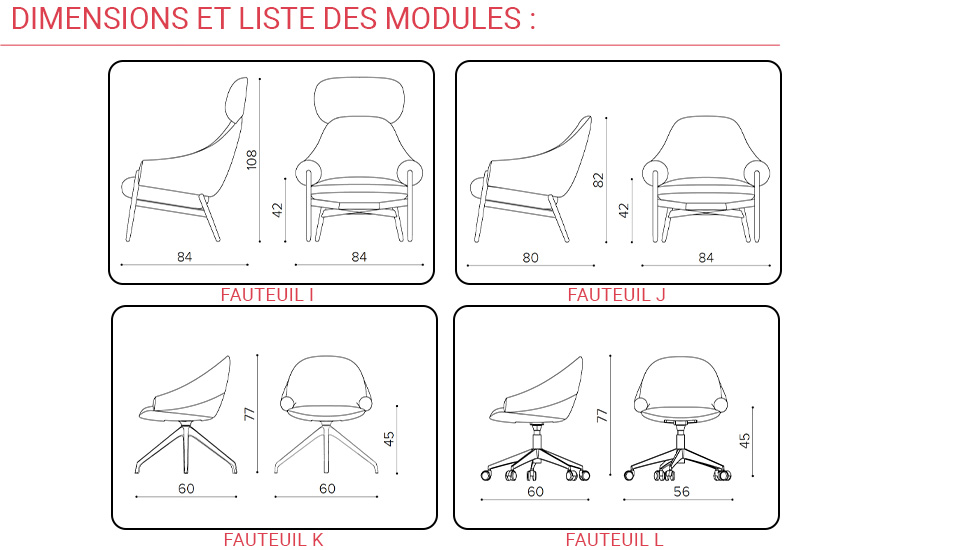 DIMENSIONS ET LISTE DES MODULES :

108
42
84
84
FAUTEUIL I

82
42
80
84
FAUTEUIL J

77
45
60
60
FAUTEUIL K

77
45
60
56
FAUTEUIL L