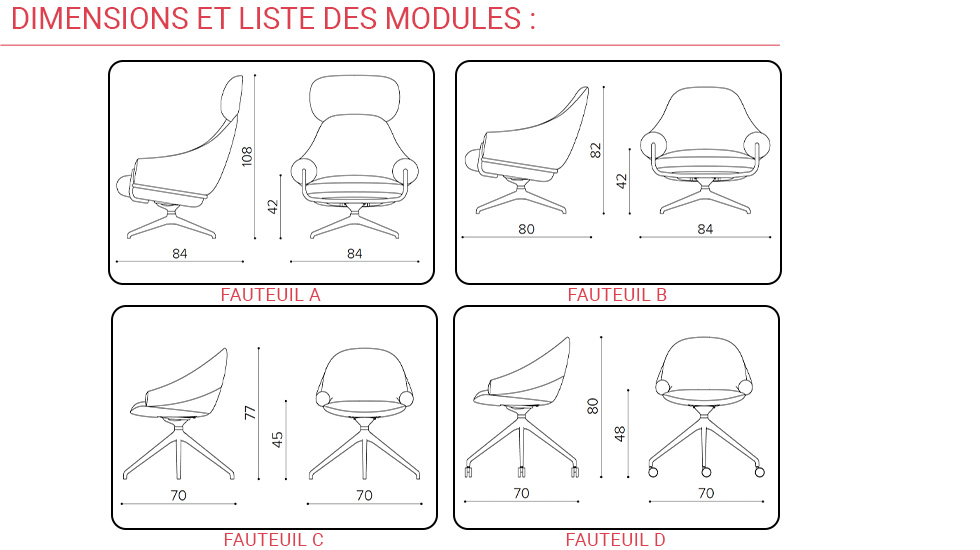 DIMENSIONS ET LISTE DES MODULES :

108
42
84
84
FAUTEUIL A

82
42
80
84
FAUTEUIL B

77
45
70
70
FAUTEUIL C

80
48
70
70
FAUTEUIL D