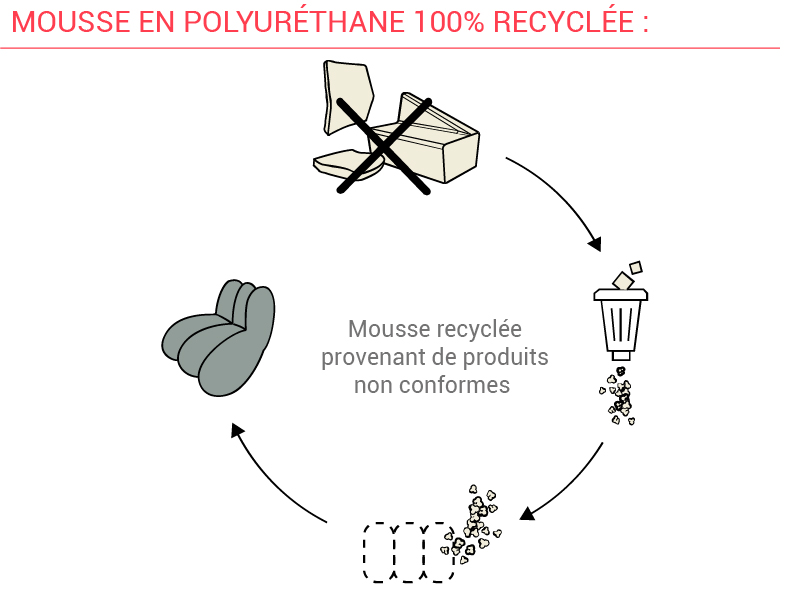 MOUSSE EN POLYURÉTHANE 100% RECYCLÉE :

Mousse recyclée provenant de produits non conformes