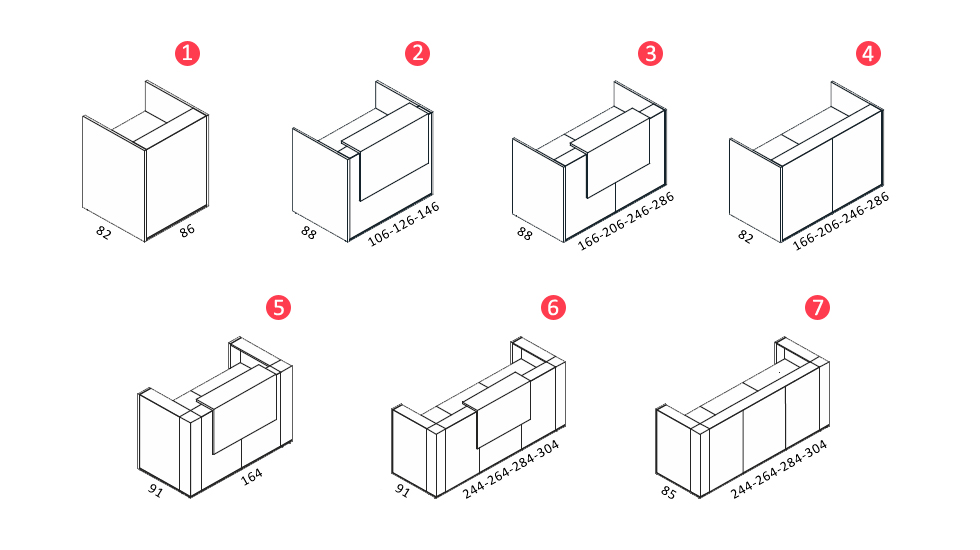 1
82
86

2
88
106-126-146

3
88
166-206-246-286

4
82
166-206-246-286

5
91
164

6
91
244-264-284-304

7
85
244-264-284-304