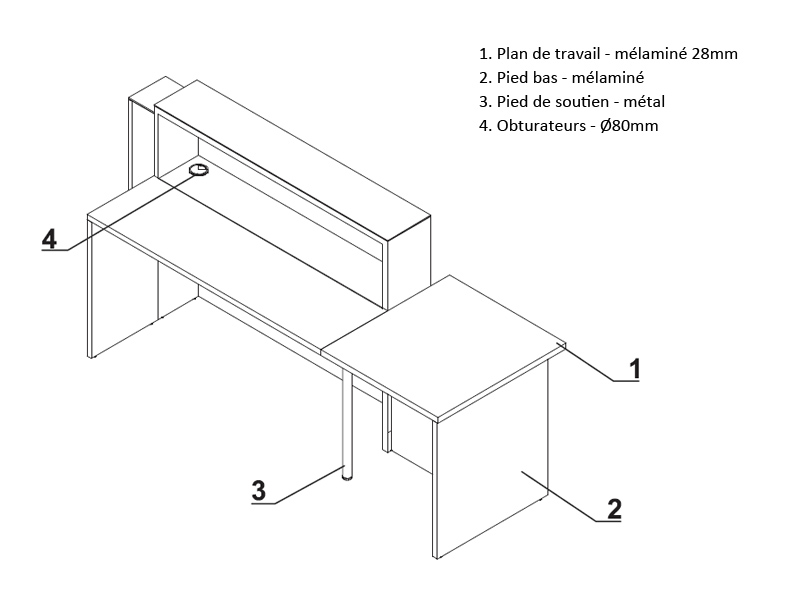 1. Plan de travail - mélaminé 28mm
2. Pied bas - mélaminé
3. Pied de soutien - métal
4. Obturateurs - Ø80mm

4

1

3

2