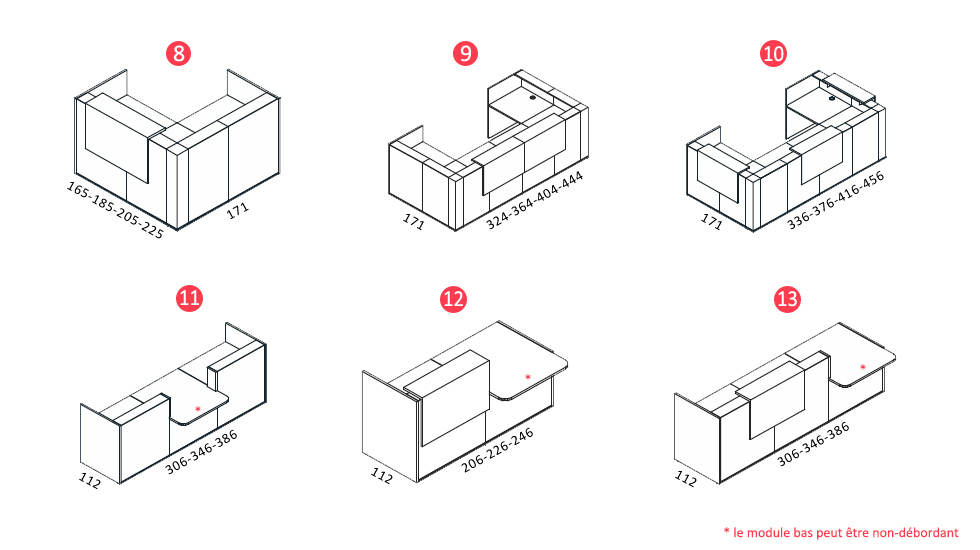 8

165-185-205-225

171

9

171

324-364-404-444

10

171

336-376-416-456

11

*

112

306-346-386

12

*

112

206-226-246

13

*

112

306-346-386

* le module bas peut être non-débordant