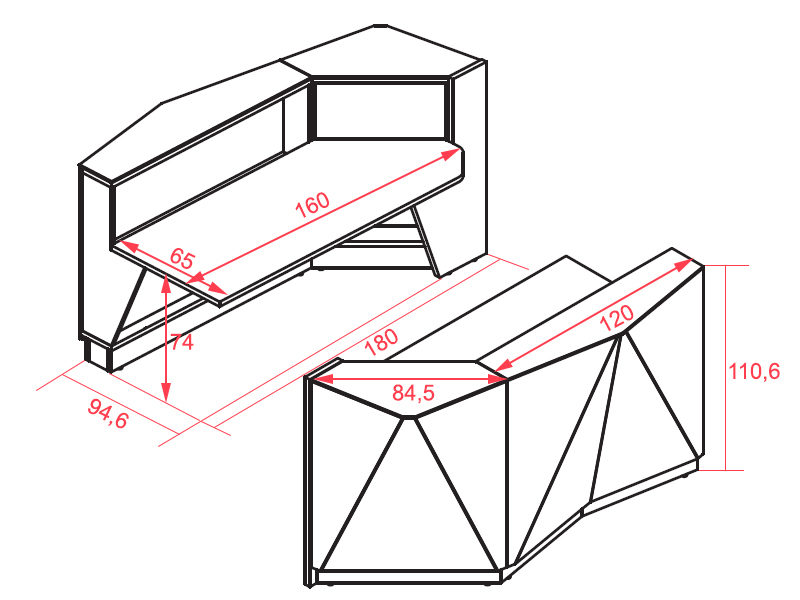 160
65
74
180
94,6
120
84,5
110,6