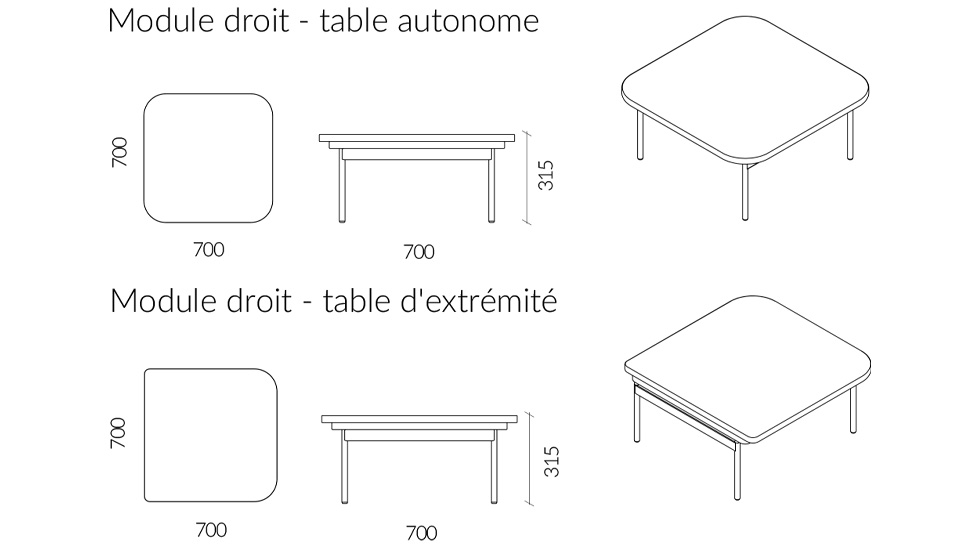 Module droit - table autonome

700

700

700

315

Module droit - table d'extrémité

700

700

700

315