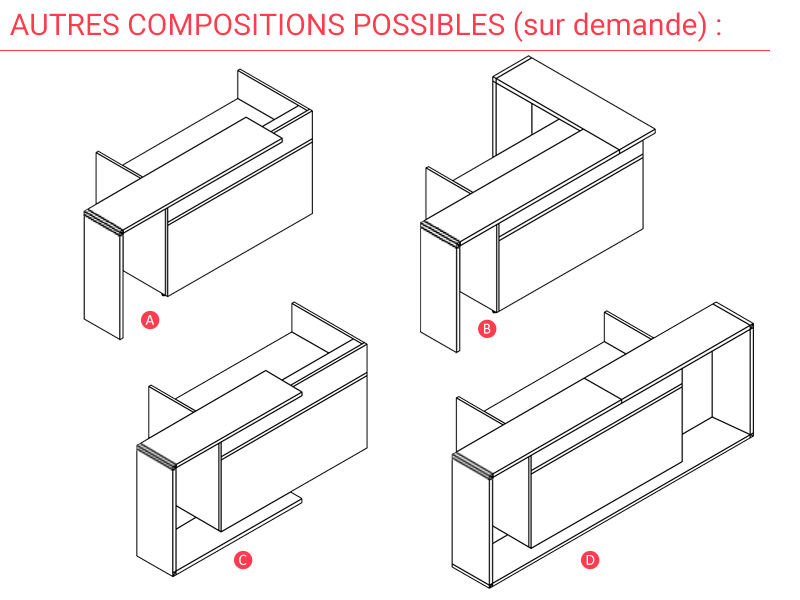 AUTRES COMPOSITIONS POSSIBLES (sur demande) :

A

B

C

D