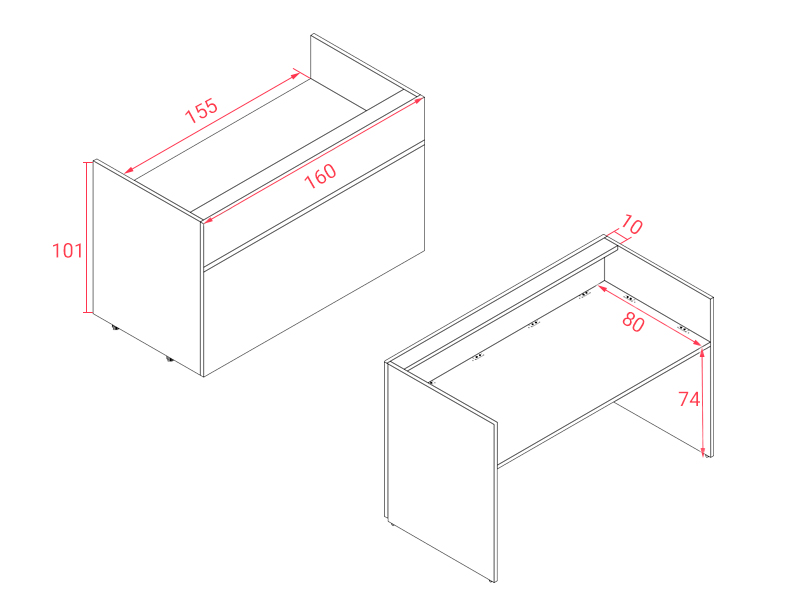 155
160
101
10
80
74