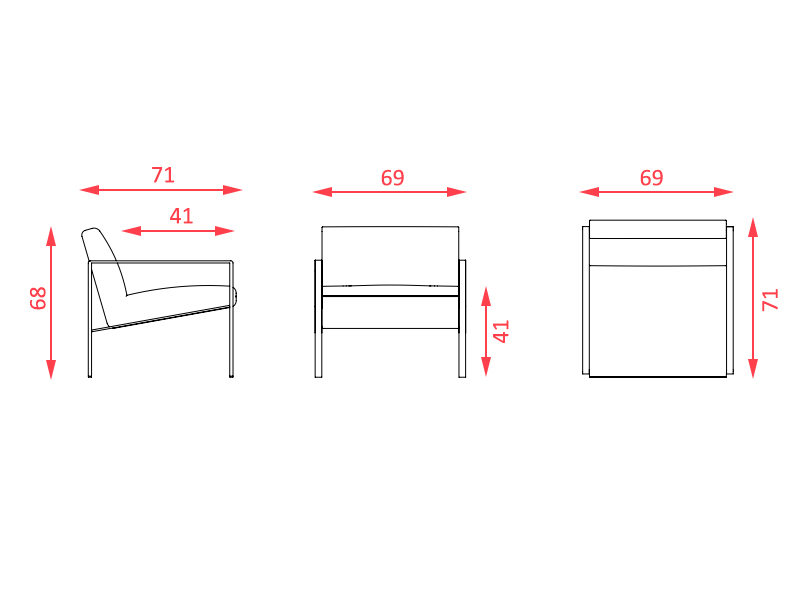 71
41
68
69
41
69
71