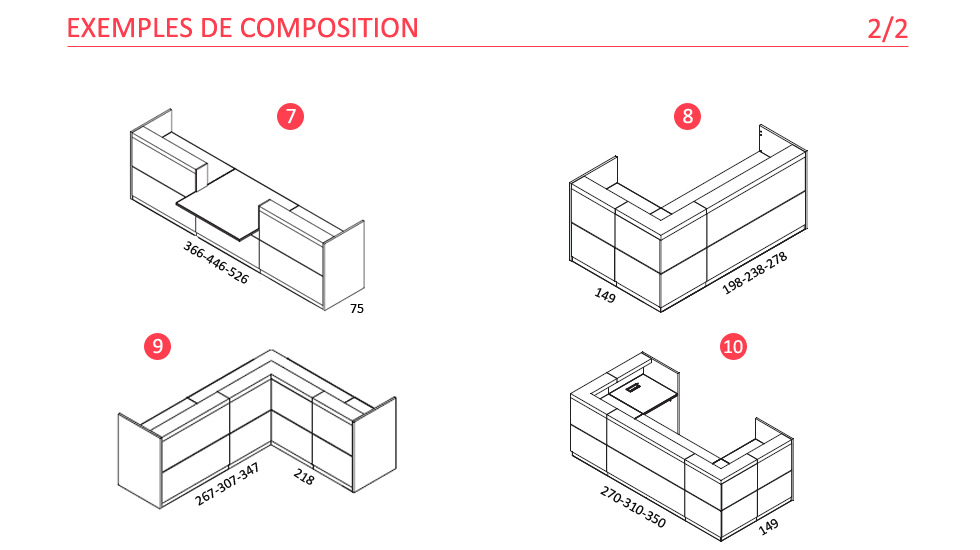 EXEMPLES DE COMPOSITION

2/2

7

366-446-526

75

8

149

198-238-278

9

267-307-347

218

10

270-310-350

149