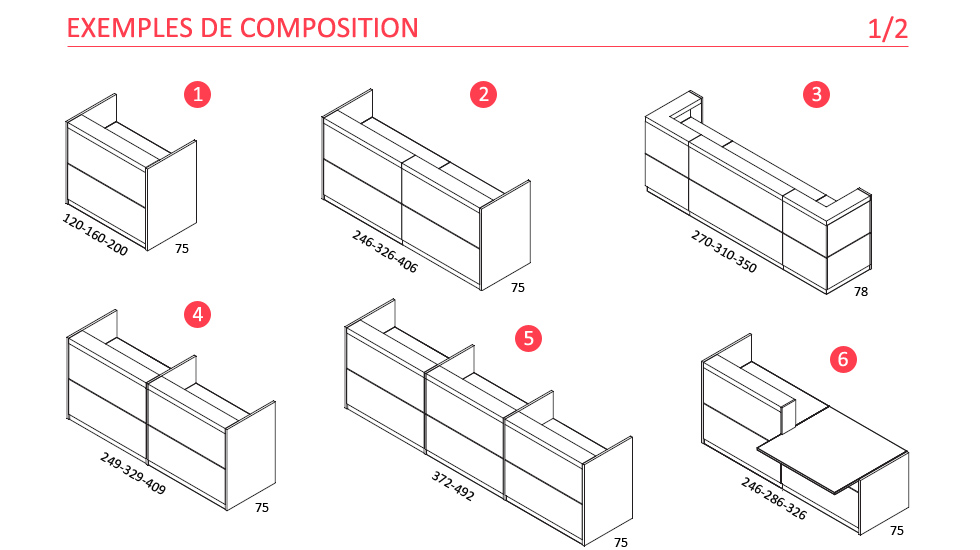 EXEMPLES DE COMPOSITION 1/2

1
120-160-200
75

2
246-326-406
75

3
270-310-350
78

4
249-329-409
75

5
372-492
75

6
246-286-326
75