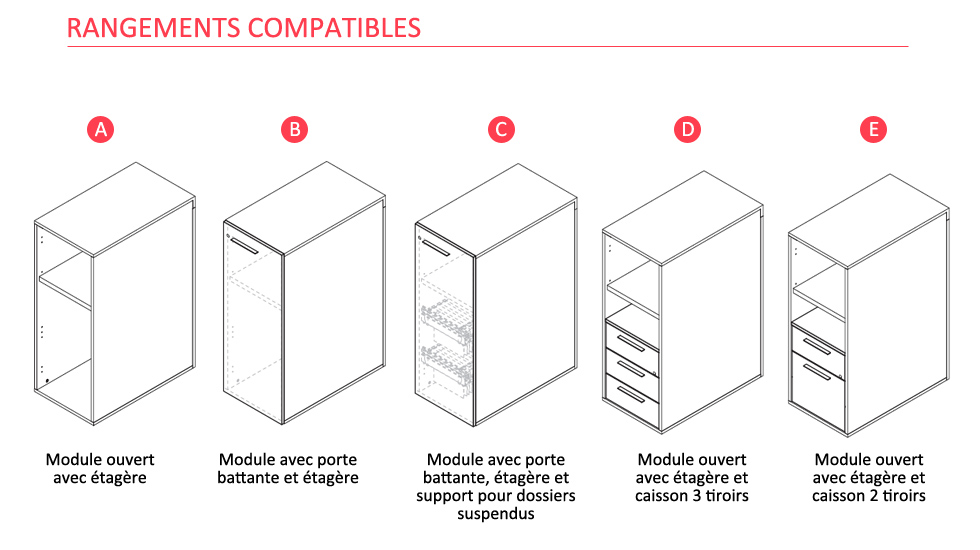 RANGEMENTS COMPATIBLES

A

Module ouvert avec étagère

B

Module avec porte battante et étagère

C

Module avec porte battante, étagère et support pour dossiers suspendus

D

Module ouvert avec étagère et caisson 3 tiroirs

E

Module ouvert avec étagère et caisson 2 tiroirs