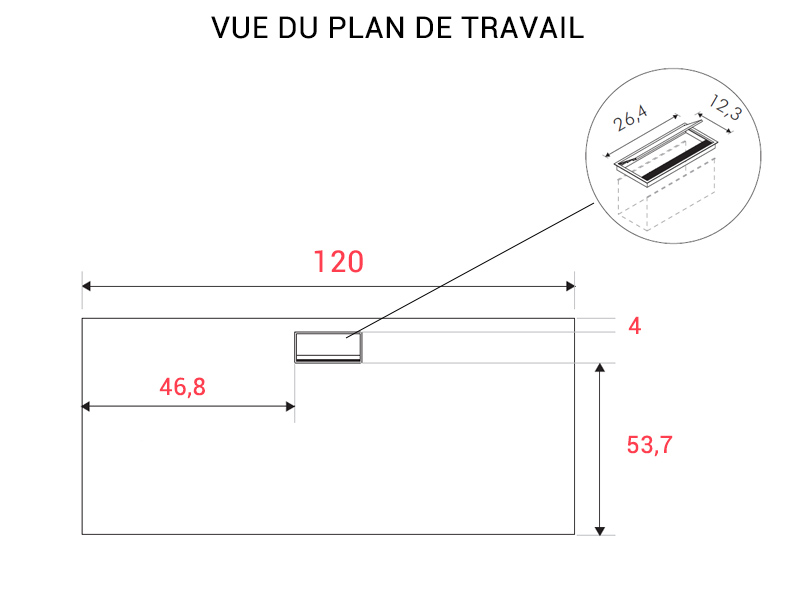 VUE DU PLAN DE TRAVAIL

26,4
12,3

120

4

46,8

53,7