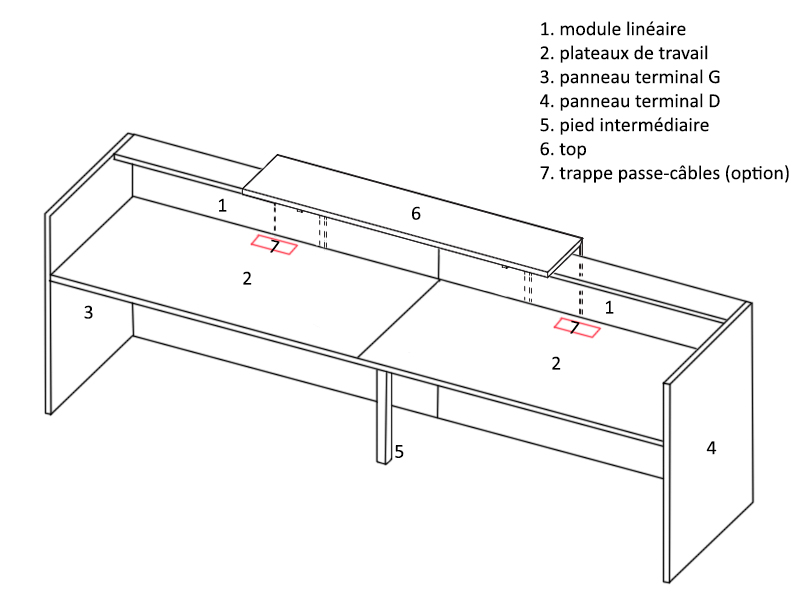 1. module linéaire
2. plateaux de travail
3. panneau terminal G
4. panneau terminal D
5. pied intermédiaire
6. top
7. trappe passe-câbles (option)

1
6
7
2
3
1
7
2
5
4