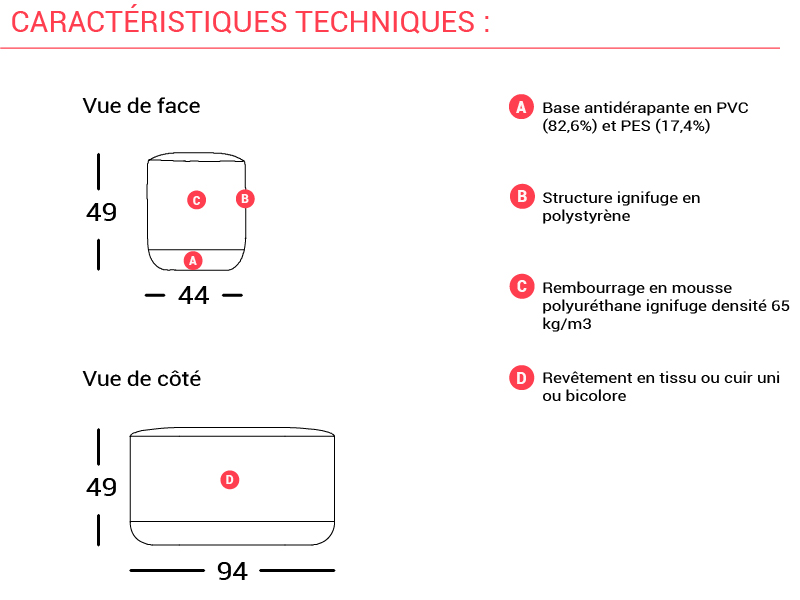 CARACTÉRISTIQUES TECHNIQUES :

Vue de face

49

C

B

A

44

Vue de côté

49

D

94

A Base antidérapante en PVC (82,6%) et PES (17,4%)

B Structure ignifuge en polystyrène

C Rembourrage en mousse polyuréthane ignifuge densité 65 kg/m3

D Revêtement en tissu ou cuir uni ou bicolore