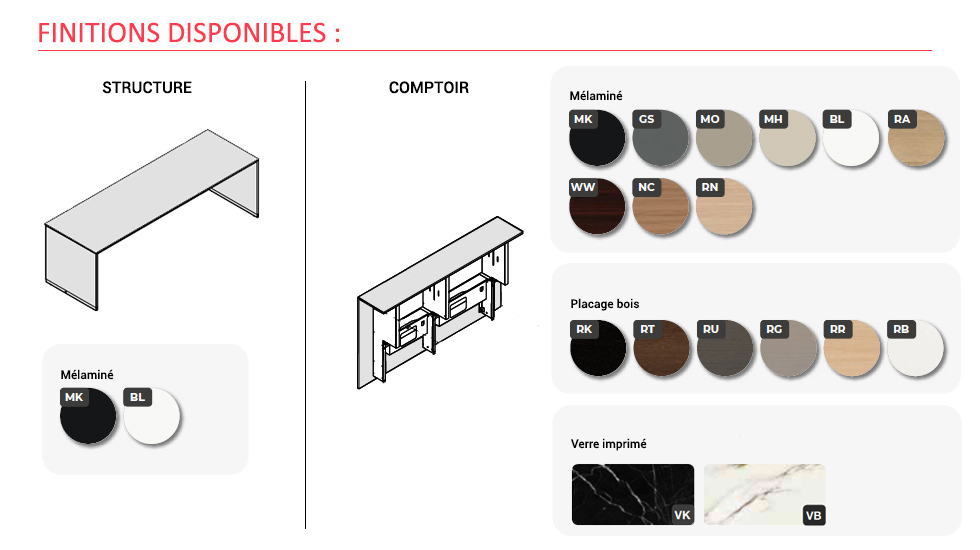 FINITIONS DISPONIBLES :

STRUCTURE

Mélaminé
MK BL

COMPTOIR

Mélaminé
MK GS MO MH BL RA
WW NC RN

Placage bois
RK RT RU RG RR RB

Verre imprimé
VK VB