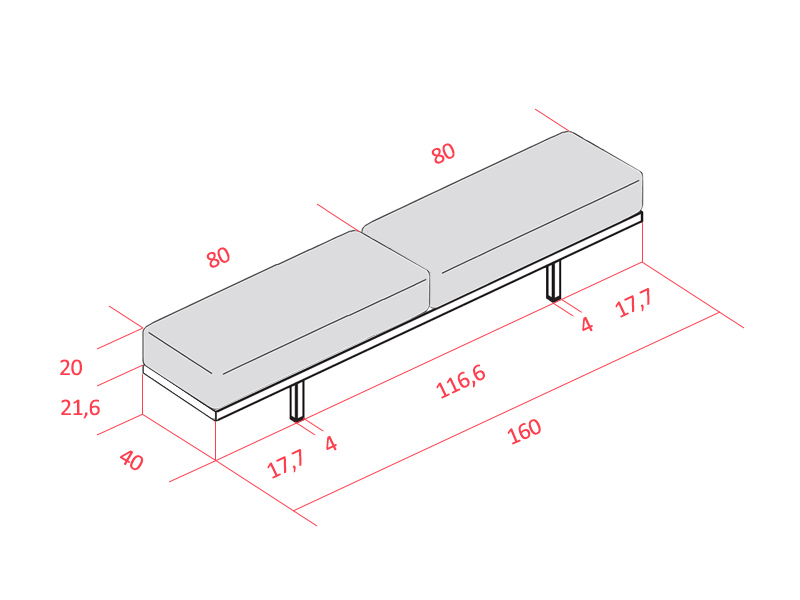 80
80
20
21,6
40
17,7
4
116,6
4
17,7
160