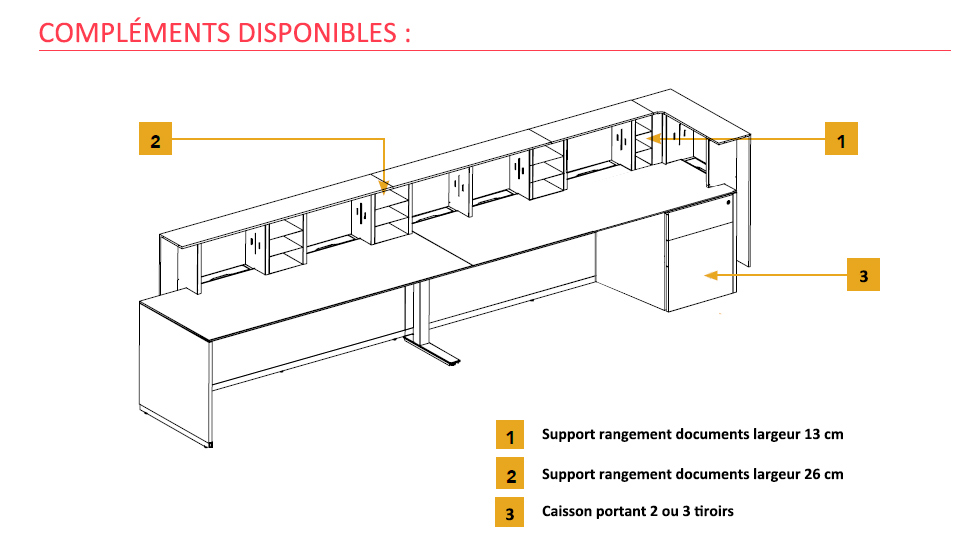 COMPLÉMENTS DISPONIBLES :

2

1

3

1 Support rangement documents largeur 13 cm

2 Support rangement documents largeur 26 cm

3 Caisson portant 2 ou 3 tiroirs