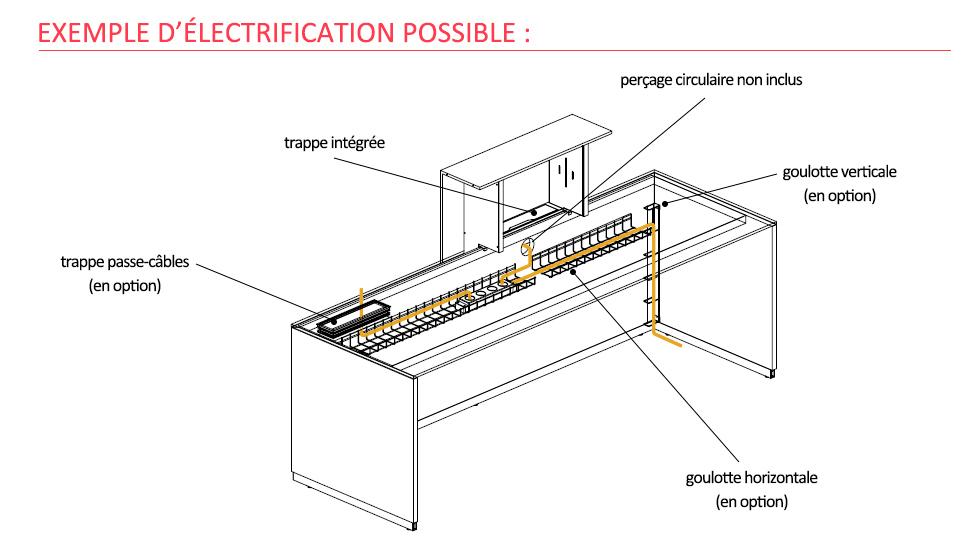 EXEMPLE D'ÉLECTRIFICATION POSSIBLE :

perçage circulaire non inclus

trappe intégrée

goulotte verticale
(en option)

trappe passe-câbles
(en option)

goulotte horizontale
(en option)