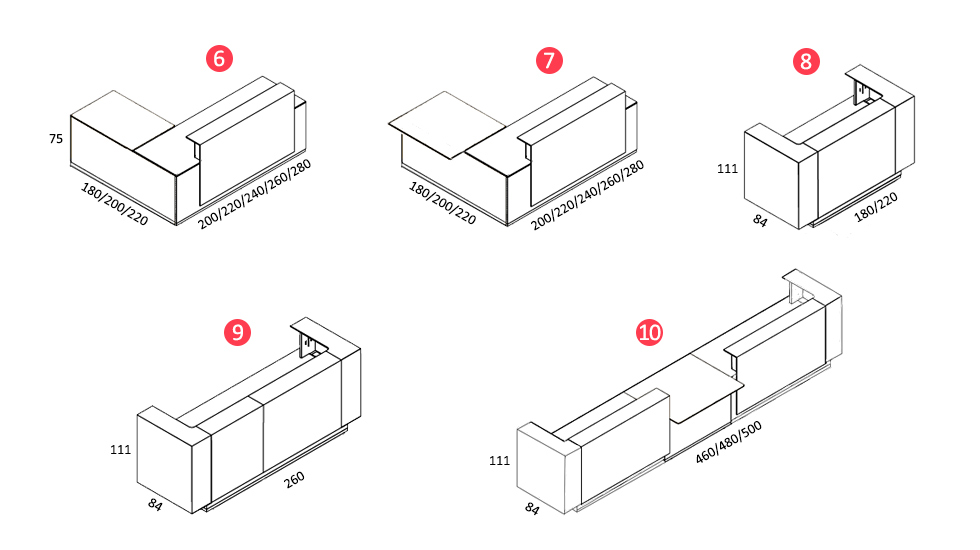 6

75

180/200/220

200/220/240/260/280

7

180/200/220

200/220/240/260/280

8

111

84

180/220

9

111

84

260

10

111

84

460/480/500