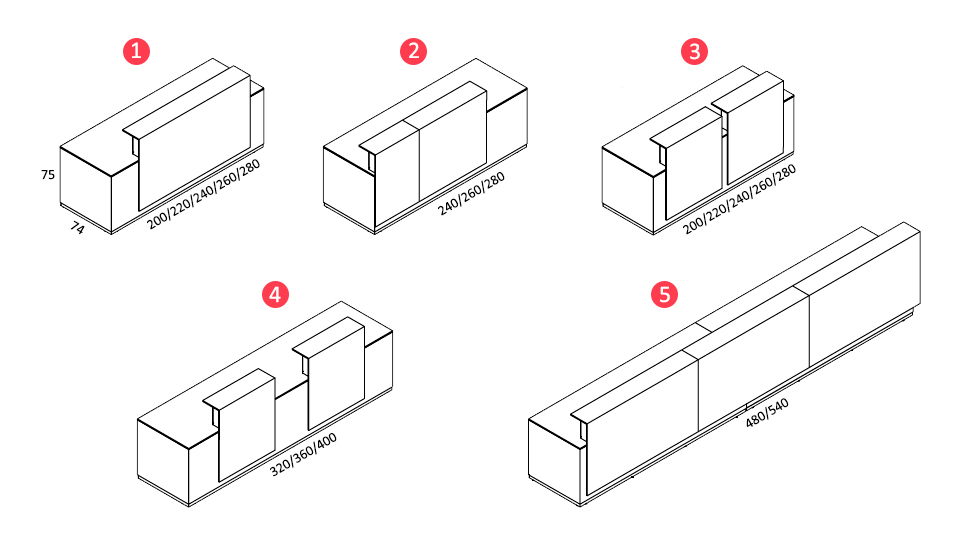 1

75

74

200/220/240/260/280

2

240/260/280

3

200/220/240/260/280

4

320/360/400

5

480/540