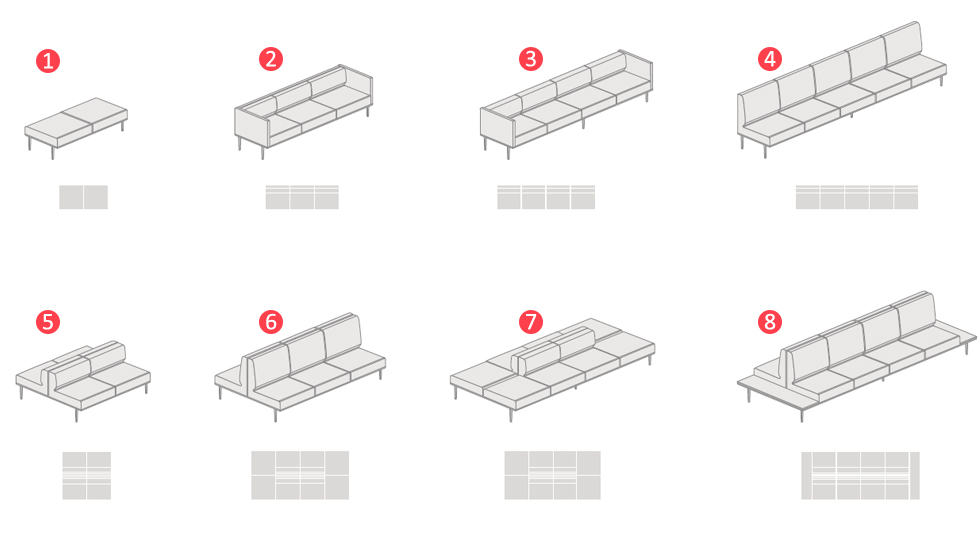 1

2

3

4

5

6

7

8