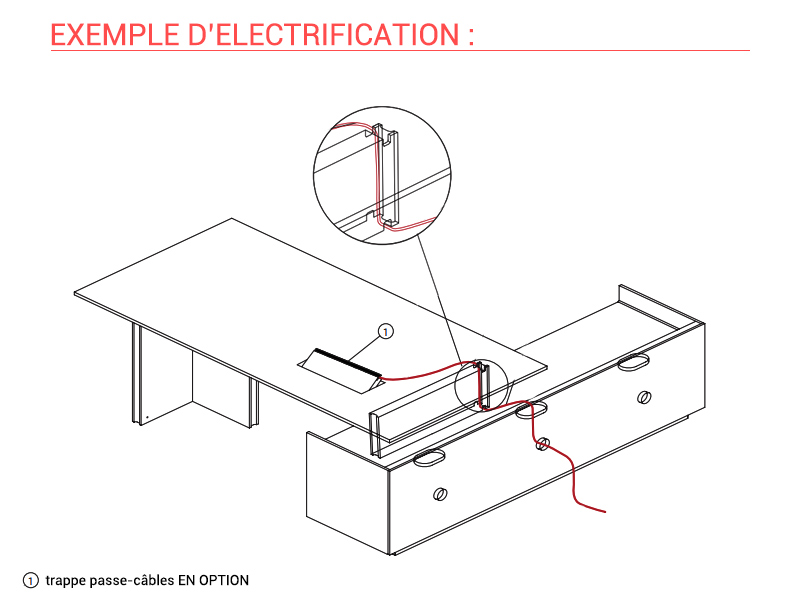 EXEMPLE D'ELECTRIFICATION :

1

1 trappe passe-câbles EN OPTION