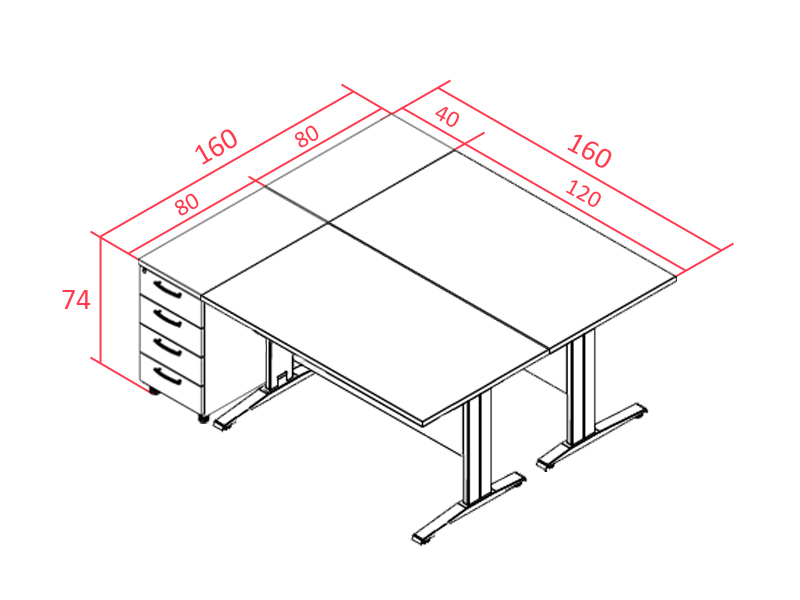 160
80
80
40
160
120
74