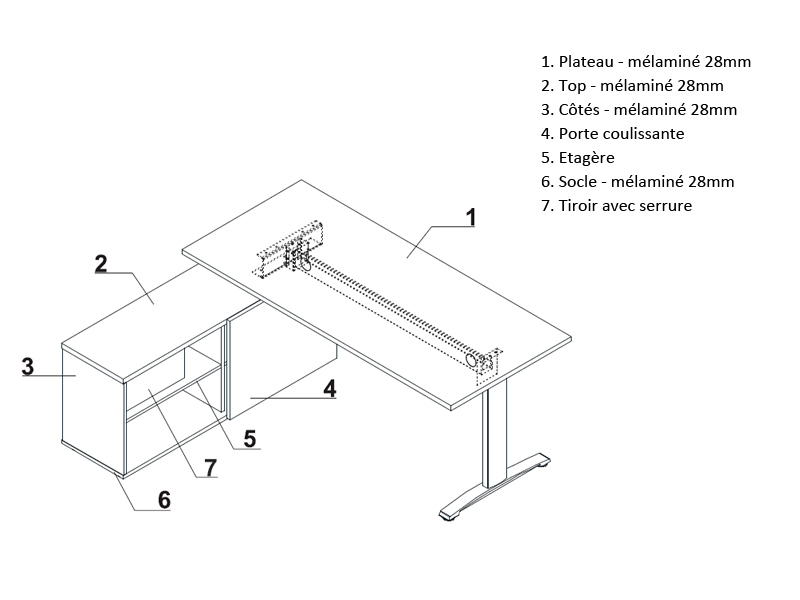 1. Plateau - mélaminé 28mm
2. Top - mélaminé 28mm
3. Côtés - mélaminé 28mm
4. Porte coulissante
5. Etagère
6. Socle - mélaminé 28mm
7. Tiroir avec serrure

1
2
3
4
5
7
6