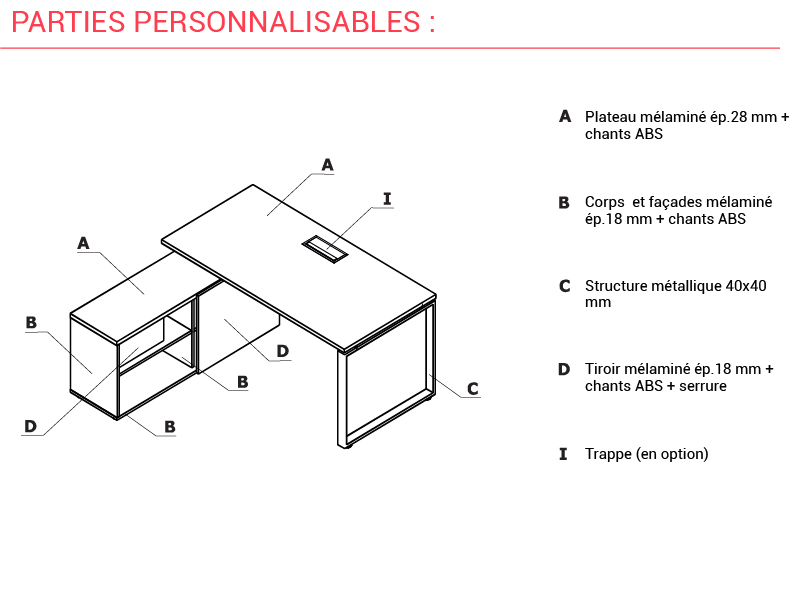 PARTIES PERSONNALISABLES :

A

I

A

B

D

B

D

B

C

A Plateau mélaminé ép.28 mm + chants ABS

B Corps et façades mélaminé ép.18 mm + chants ABS

C Structure métallique 40x40 mm

D Tiroir mélaminé ép.18 mm + chants ABS + serrure

I Trappe (en option)