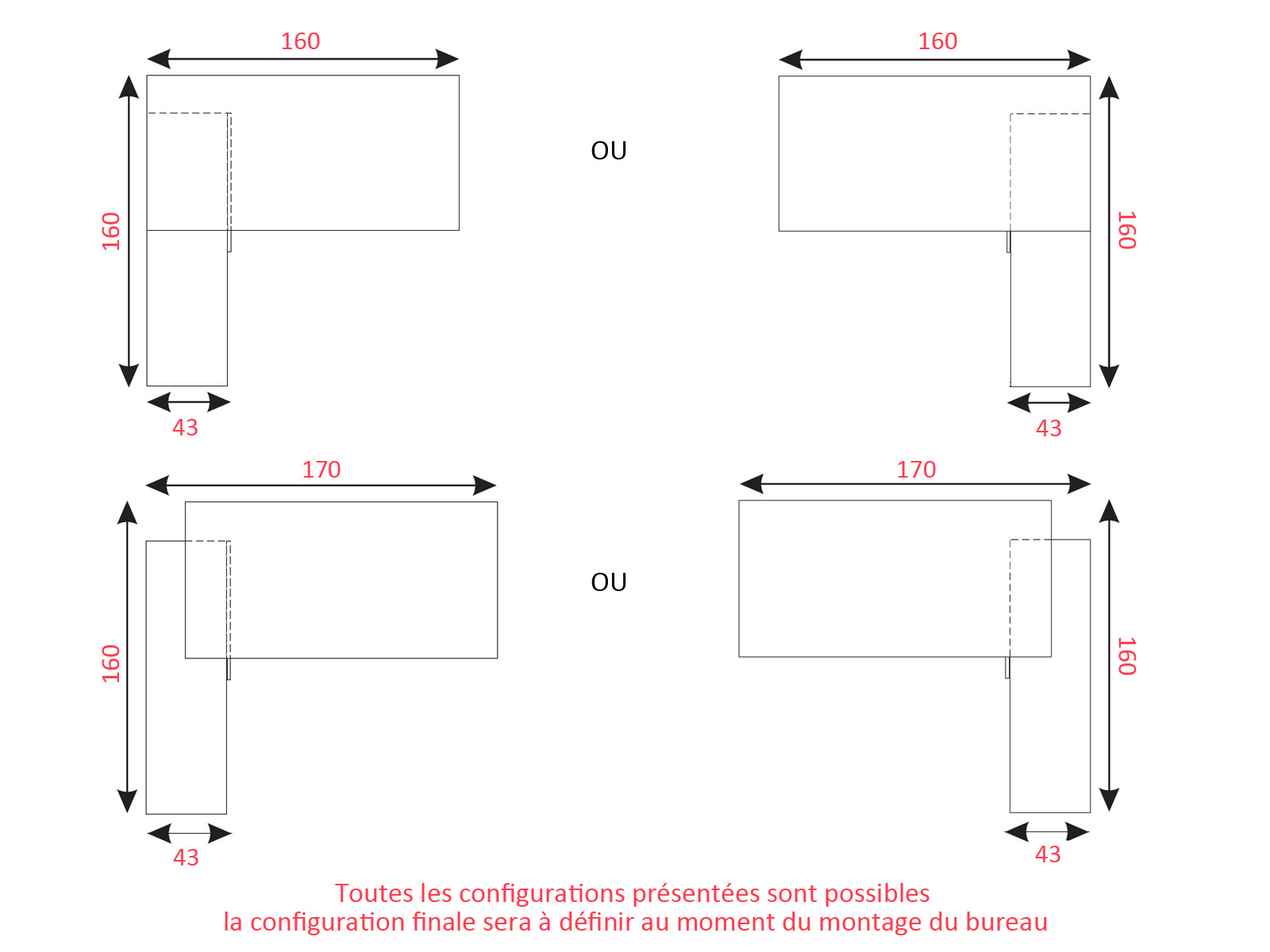 160

160

43

OU

160

160

43

170

160

43

OU

170

160

43

Toutes les configurations présentées sont possibles
la configuration finale sera à définir au moment du montage du bureau