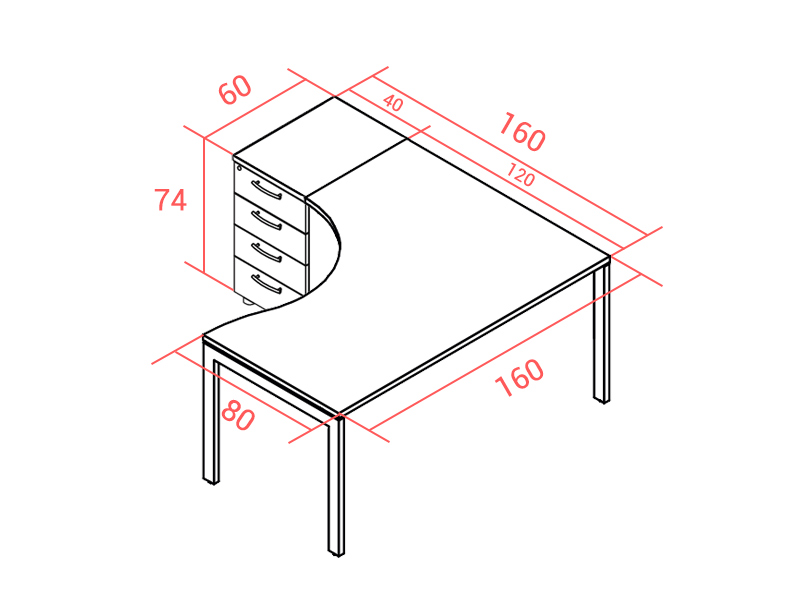 60
40
160
120
74
160
80