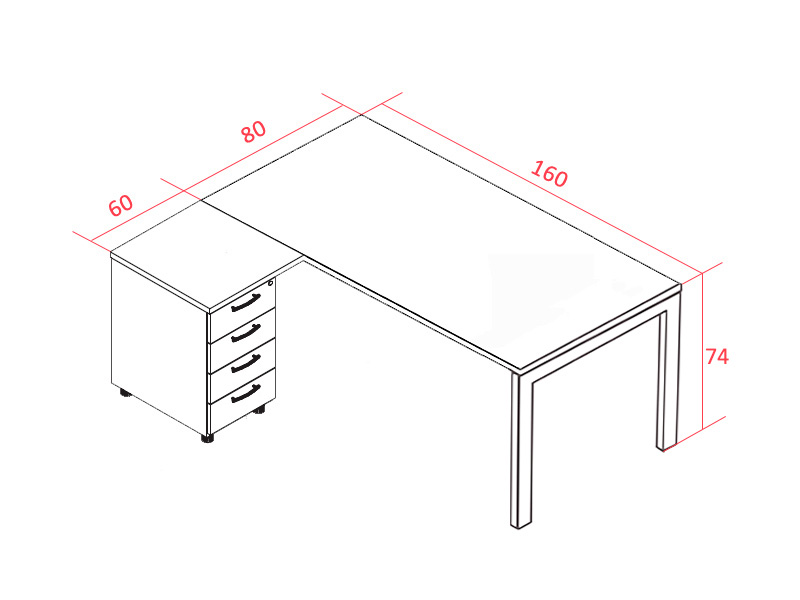 60
80
160
74