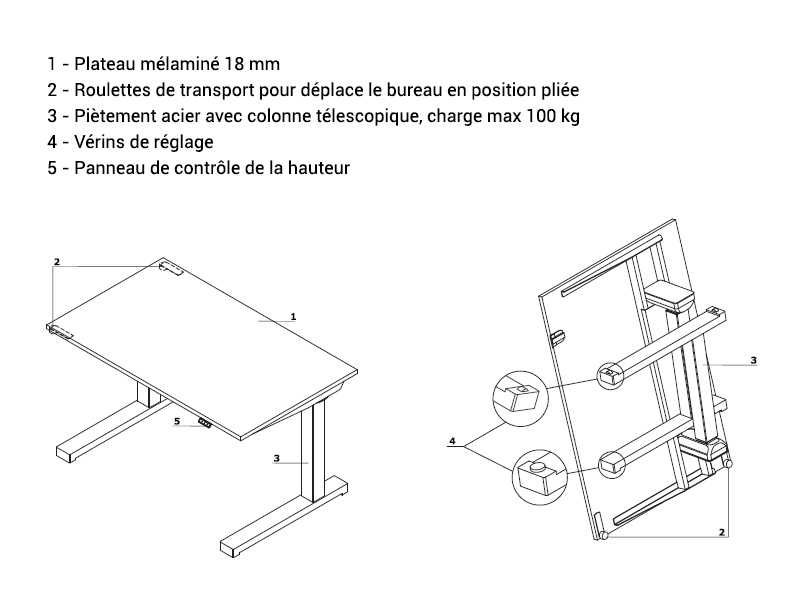 1 - Plateau mélaminé 18 mm
2 - Roulettes de transport pour déplace le bureau en position pliée
3 - Piètement acier avec colonne télescopique, charge max 100 kg
4 - Vérins de réglage
5 - Panneau de contrôle de la hauteur

2
1
5
3

3
4
2