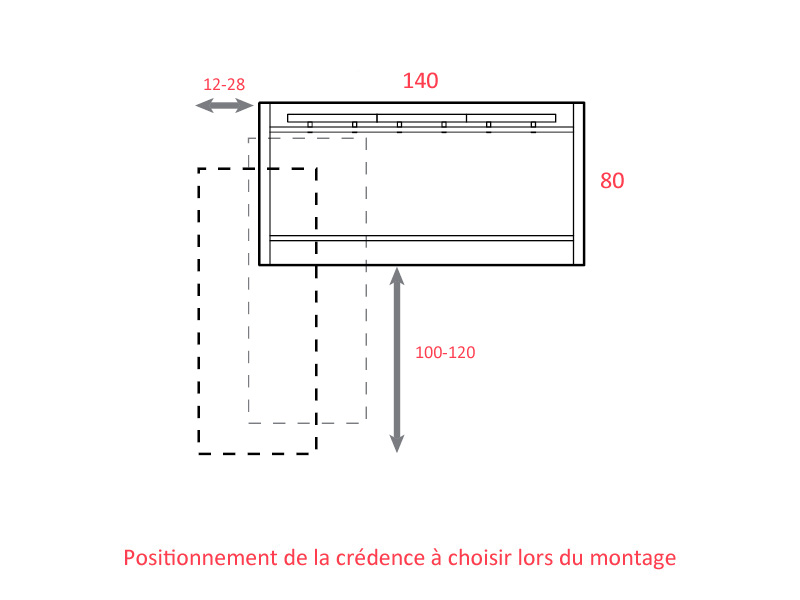 12-28

140

80

100-120

Positionnement de la crédence à choisir lors du montage