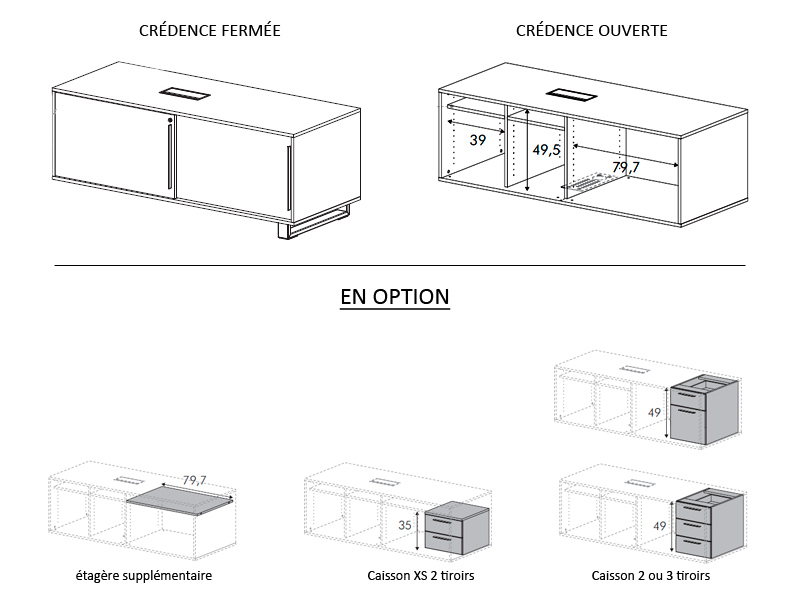 CRÉDENCE FERMÉE

CRÉDENCE OUVERTE

39

49,5

79,7

EN OPTION

49

79,7

35

49

étagère supplémentaire

Caisson XS 2 tiroirs

Caisson 2 ou 3 tiroirs