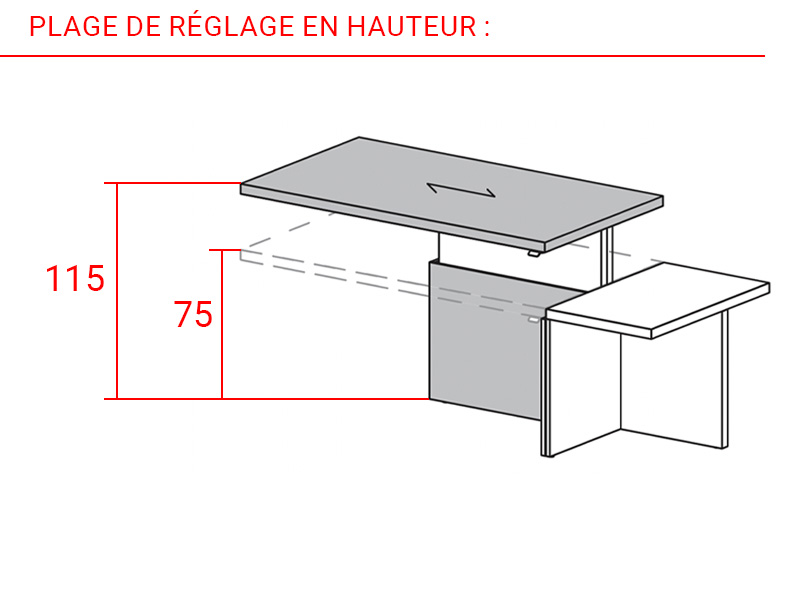 PLAGE DE RÉGLAGE EN HAUTEUR :

115

75