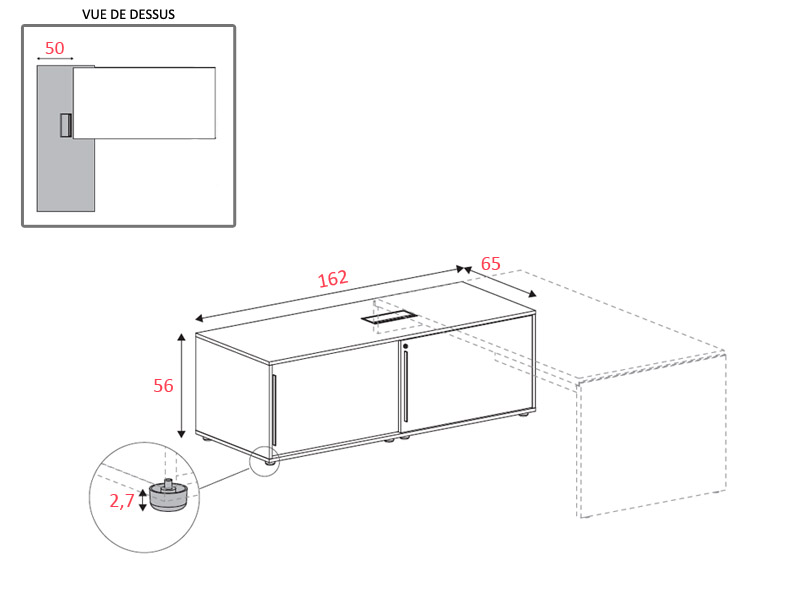 VUE DE DESSUS

50

162

65

56

2,7