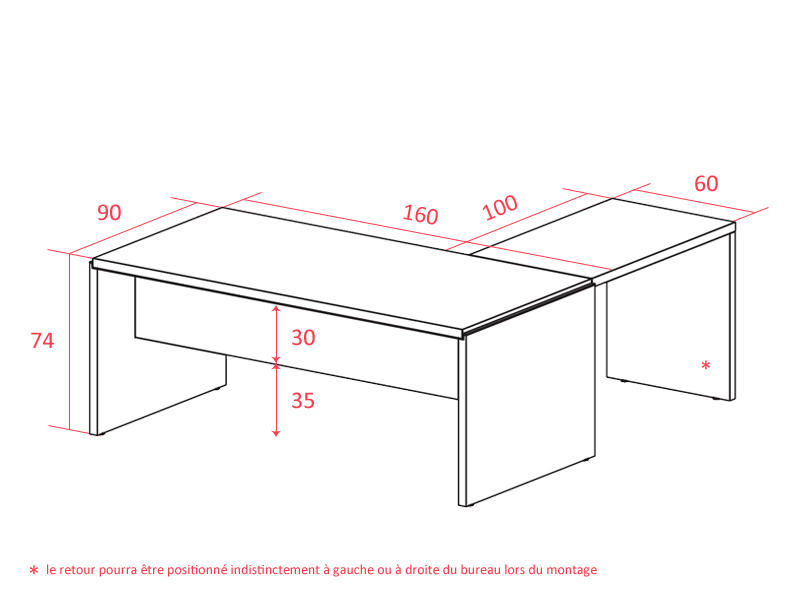 90

160

100

60

74

30

35

*

* le retour pourra être positionné indistinctement à gauche ou à droite du bureau lors du montage