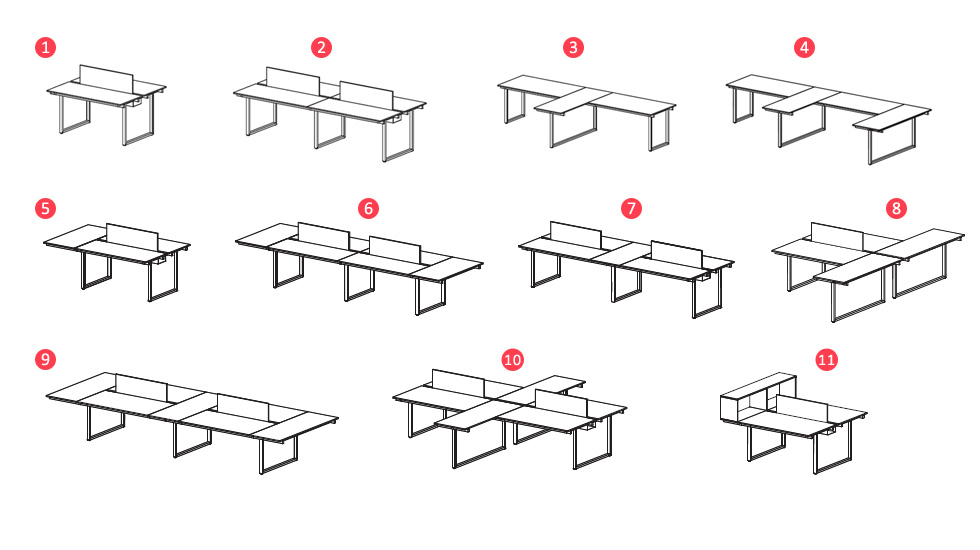 1
2
3
4
5
6
7
8
9
10
11