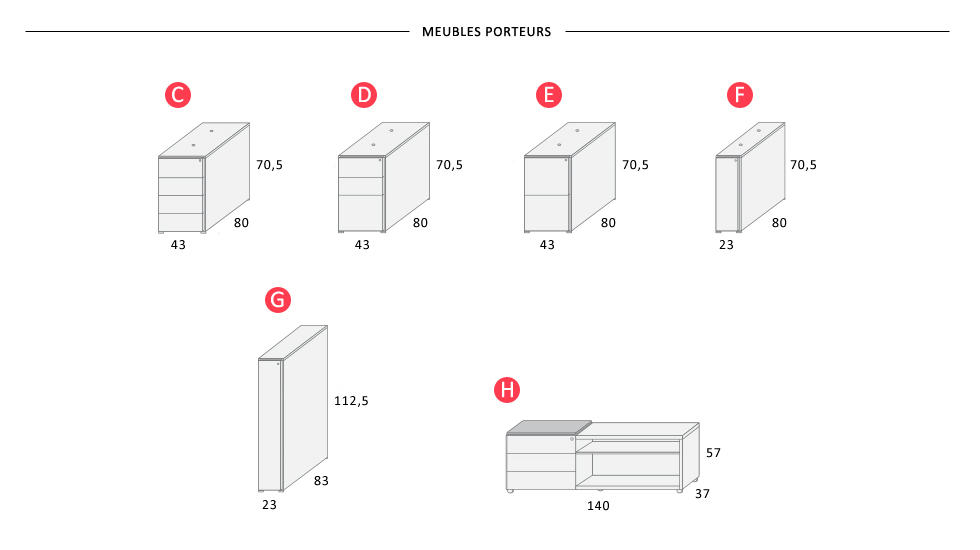 MEUBLES PORTEURS

C
70,5
80
43

D
70,5
80
43

E
70,5
80
43

F
70,5
80
23

G
112,5
83
23

H
57
37
140