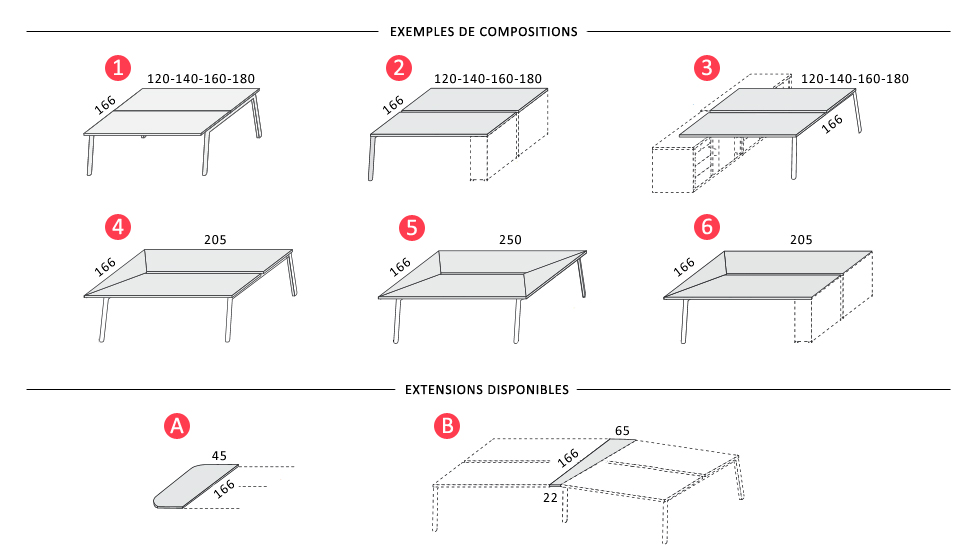 EXEMPLES DE COMPOSITIONS

1
120-140-160-180
166

2
120-140-160-180
166

3
120-140-160-180
166

4
205
166

5
250
166

6
205
166

EXTENSIONS DISPONIBLES

A
45
166

B
65
166
22