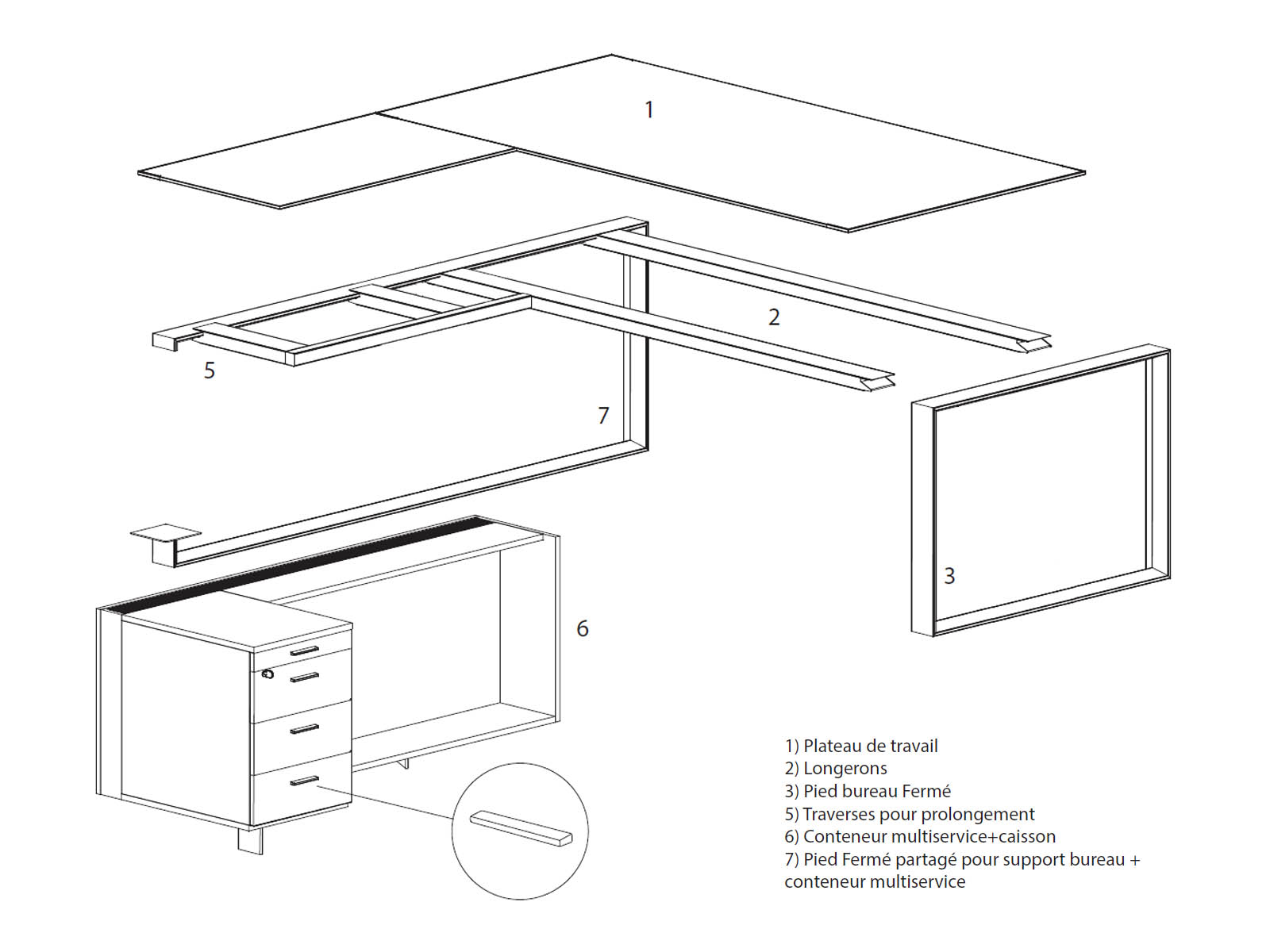 1

2

5

7

3

6

1) Plateau de travail
2) Longerons
3) Pied bureau Fermé
5) Traverses pour prolongement
6) Conteneur multiservice+caisson
7) Pied Fermé partagé pour support bureau + conteneur multiservice